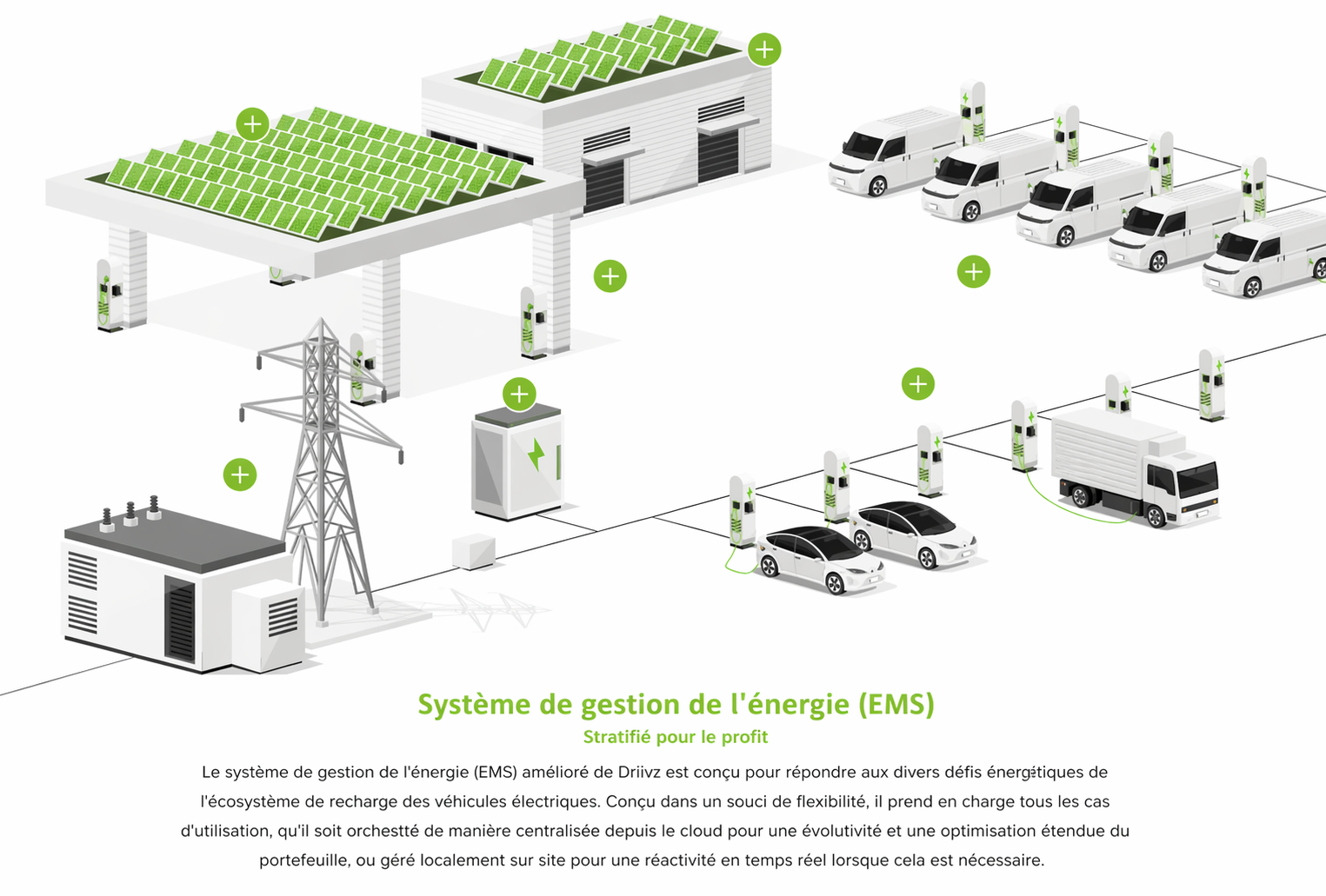 Système de gestion de l'énergie (EMS)

Stratifié pour le profit

Le système de gestion de l'énergie (EMS) amélioré de Driivz est conçu pour répondre aux divers défis énergétiques de l'écosystème de recharge des véhicules électriques. Conçu dans un souci de flexibilité, il prend en charge tous les cas d'utilisation, qu'il soit orchestté de manière centralisée depuis le cloud pour une évolutivité et une optimisation étendue du portefeuille, ou géré localement sur site pour une réactivité en temps réel lorsque cela est nécessaire.